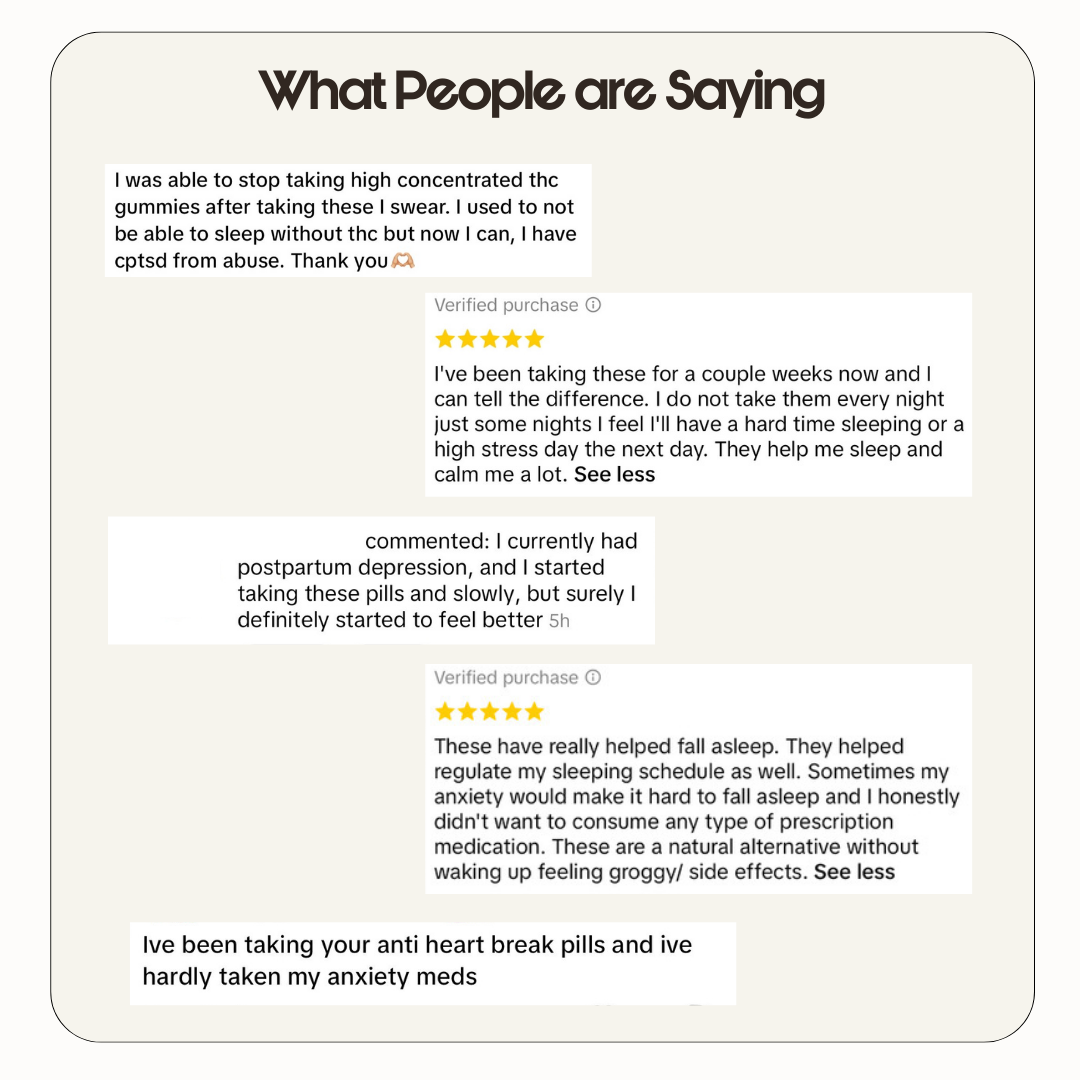 What People are Saying

I was able to stop taking high concentrated thc gummies after taking these I swear. I used to not be able to sleep without thc but now I can, I have cptsd from abuse. Thank you🫶🏼

Verified purchase ⓘ
★★★★★
I've been taking these for a couple weeks now and I can tell the difference. I do not take them every night just some nights I feel I'll have a hard time sleeping or a high stress day the next day. They help me sleep and calm me a lot. See less

commented: I currently had postpartum depression, and I started taking these pills and slowly, but surely I definitely started to feel better 5h

Verified purchase ⓘ
★★★★★
These have really helped fall asleep. They helped regulate my sleeping schedule as well. Sometimes my anxiety would make it hard to fall asleep and I honestly didn't want to consume any type of prescription medication. These are a natural alternative without waking up feeling groggy/ side effects. See less

Ive been taking your anti heart break pills and ive hardly taken my anxiety meds