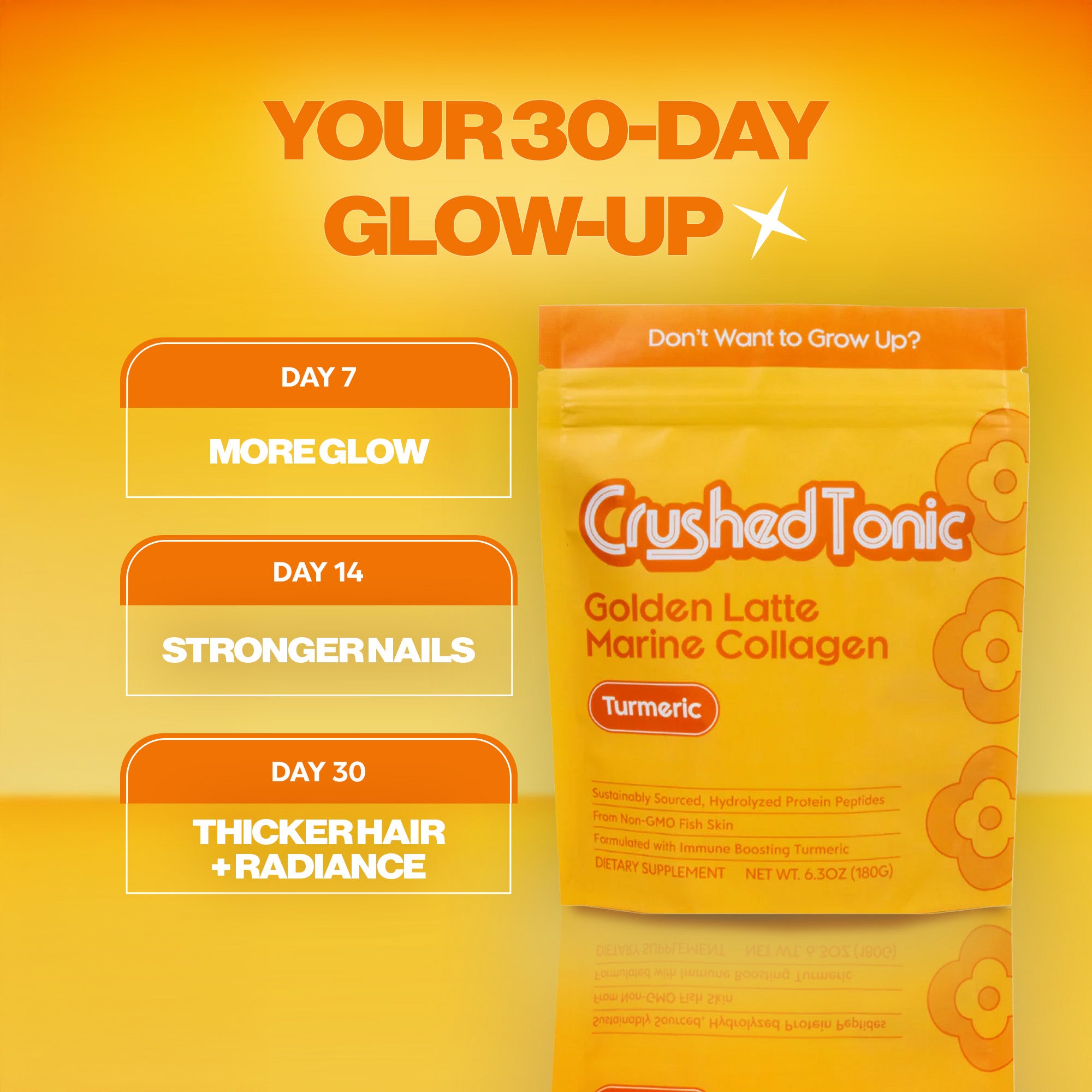 YOUR 30-DAY GLOW-UP

DAY 7

MORE GLOW

DAY 14

STRONGER NAILS

DAY 30

THICKER HAIR + RADIANCE

Don't Want to Grow Up?

Crushed Tonic

Golden Latte Marine Collagen

Turmeric

Sustainably Sourced, Hydrolyzed Protein Peptides
From Non-GMO Fish Skin
Formulated with Immune Boosting Turmeric
DIETARY SUPPLEMENT NET WT. 6.3OZ (180G)