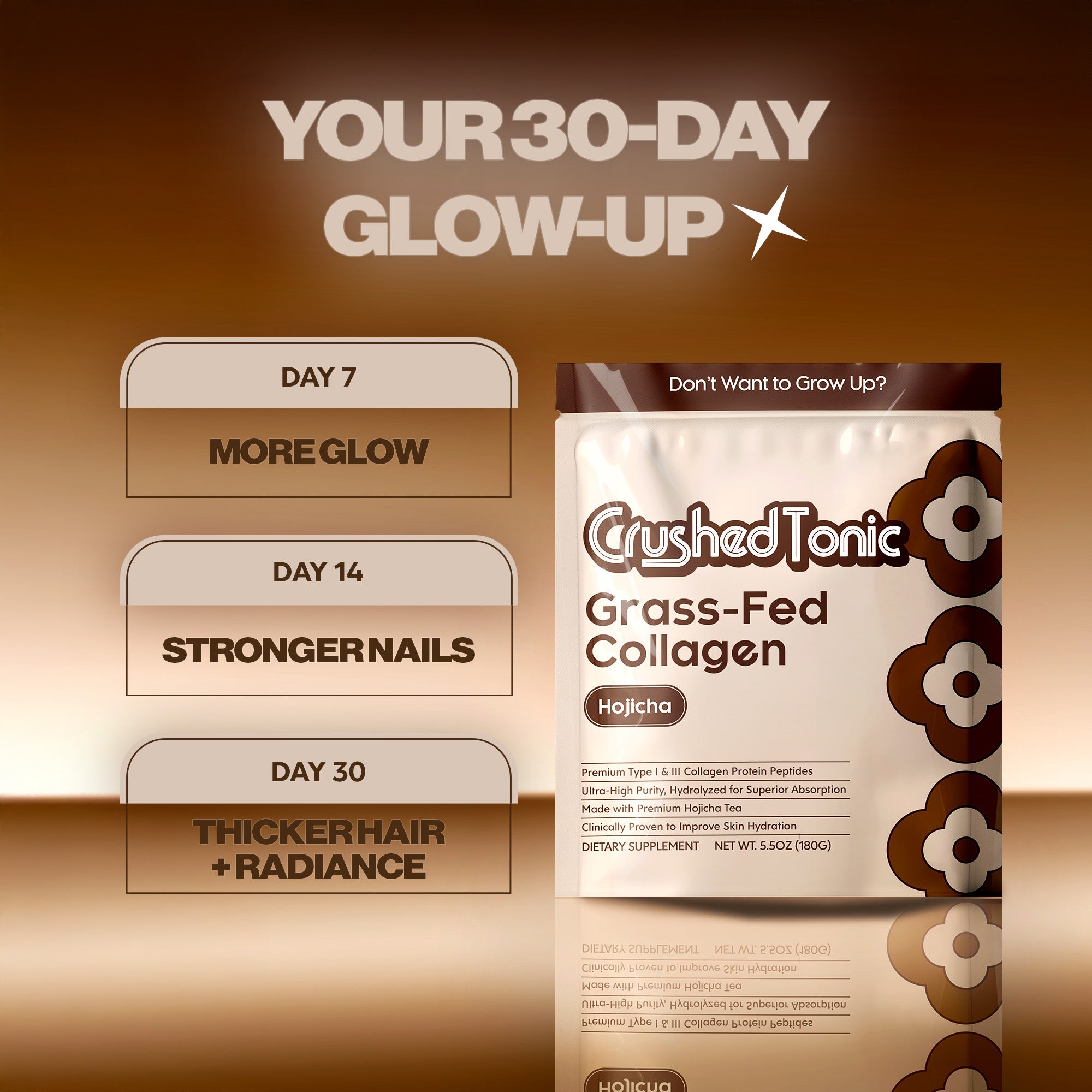 YOUR 30-DAY GLOW-UP

DAY 7

MORE GLOW

DAY 14

STRONGER NAILS

DAY 30

THICKER HAIR + RADIANCE

Don't Want to Grow Up?

Crushed Tonic

Grass-Fed Collagen

Hojicha

Premium Type I & III Collagen Protein Peptides

Ultra-High Purity, Hydrolyzed for Superior Absorption

Made with Premium Hojicha Tea

Clinically Proven to Improve Skin Hydration

DIETARY SUPPLEMENT NET WT. 5.5OZ (180G)