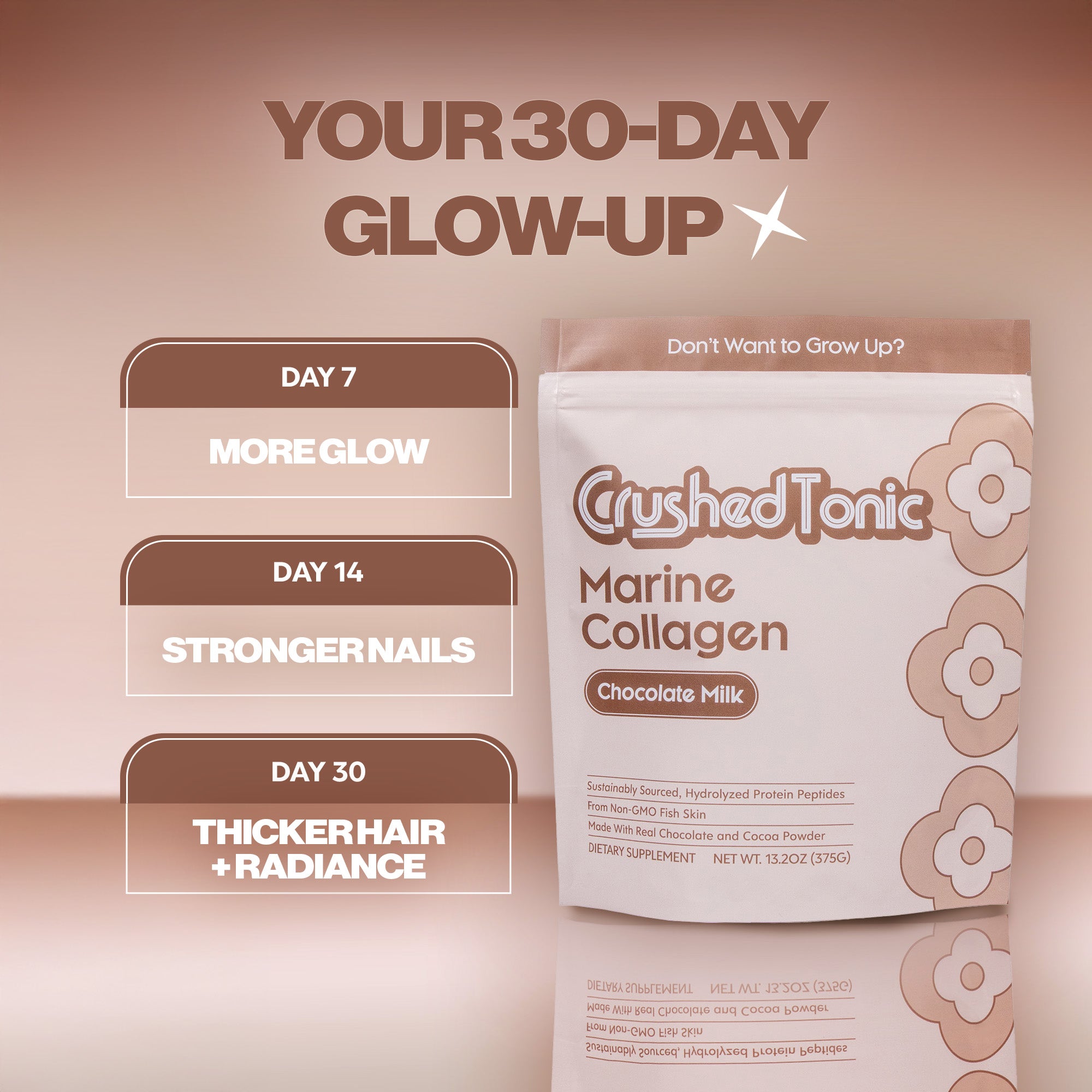 YOUR 30-DAY GLOW-UP

DAY 7

MORE GLOW

DAY 14

STRONGER NAILS

DAY 30

THICKER HAIR + RADIANCE

Don't Want to Grow Up?

Crushed Tonic

Marine Collagen

Chocolate Milk

Sustainably Sourced, Hydrolyzed Protein Peptides
From Non-GMO Fish Skin
Made With Real Chocolate and Cocoa Powder
DIETARY SUPPLEMENT NET WT. 13.2OZ (375G)