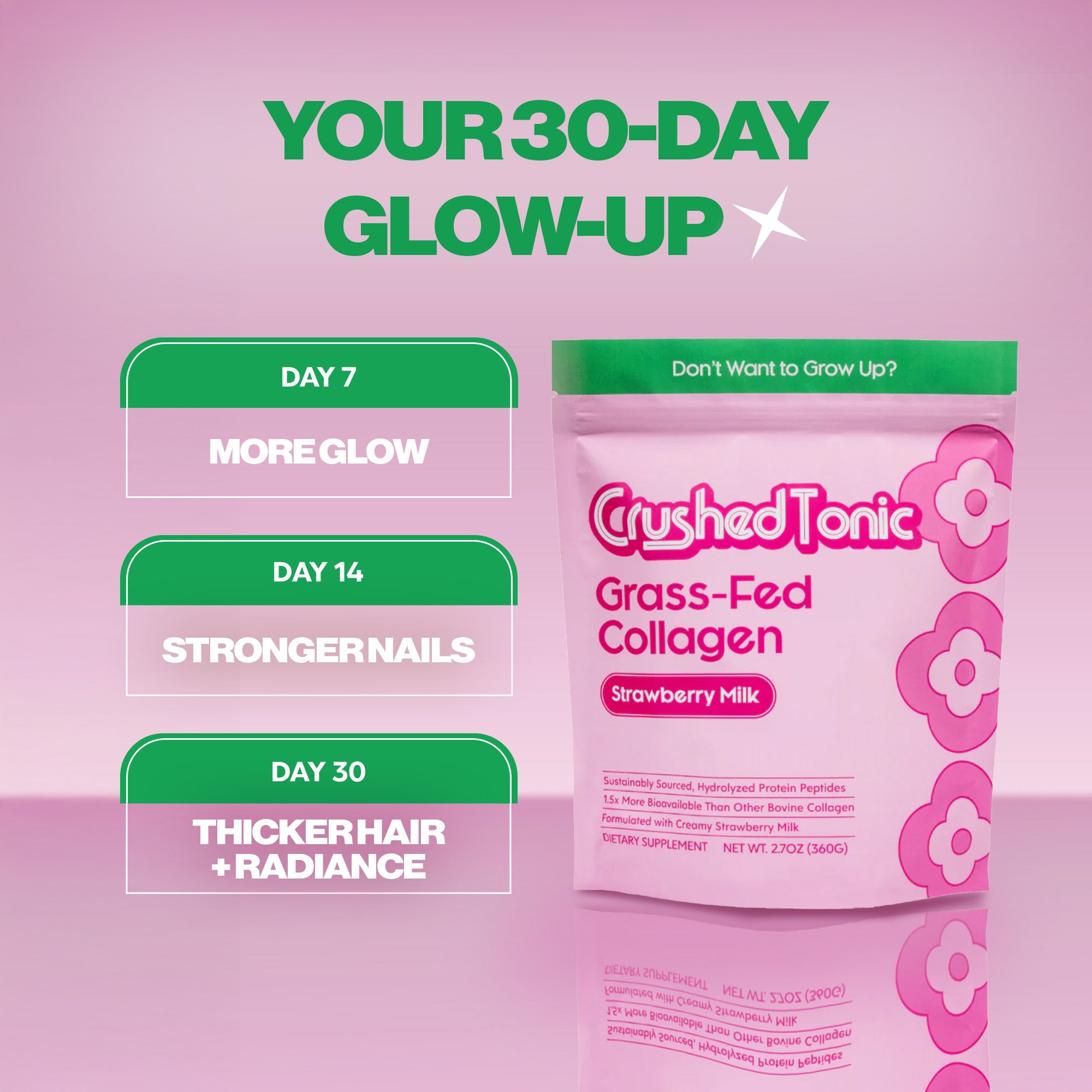 YOUR 30-DAY GLOW-UP

DAY 7

MORE GLOW

DAY 14

STRONGER NAILS

DAY 30

THICKER HAIR + RADIANCE

Don't Want to Grow Up?

Crushed Tonic

Grass-Fed Collagen

Strawberry Milk

Sustainably Sourced, Hydrolyzed Protein Peptides

1.5x More Bioavailable Than Other Bovine Collagen

Formulated with Creamy Strawberry Milk

DIETARY SUPPLEMENT NET WT. 2.7OZ (360G)