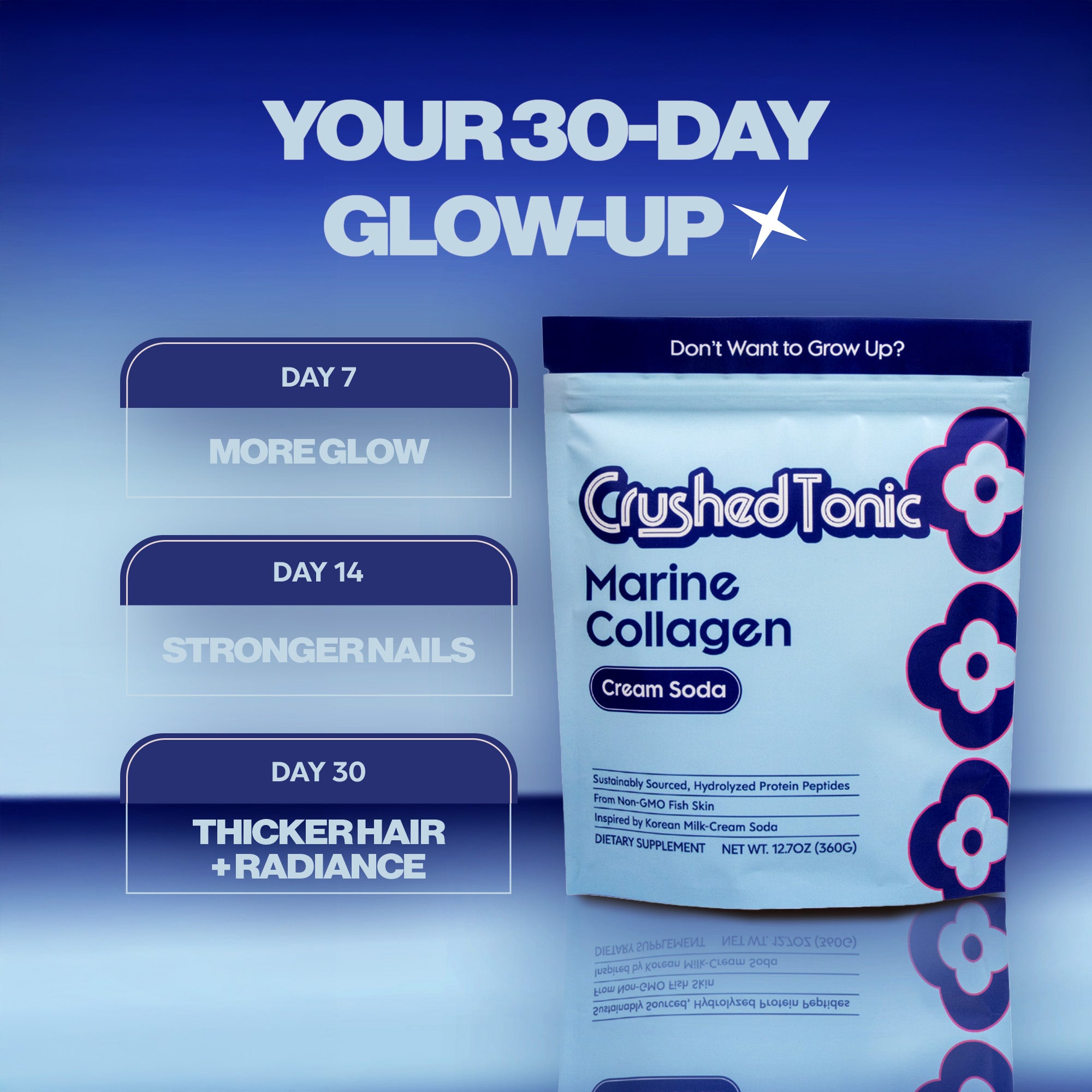 YOUR 30-DAY GLOW-UP

DAY 7

MORE GLOW

DAY 14

STRONGER NAILS

DAY 30

THICKER HAIR + RADIANCE

Don't Want to Grow Up?

Crushed Tonic

Marine Collagen

Cream Soda

Sustainably Sourced, Hydrolyzed Protein Peptides
From Non-GMO Fish Skin
Inspired by Korean Milk-Cream Soda
DIETARY SUPPLEMENT NET WT. 12.7OZ (360G)