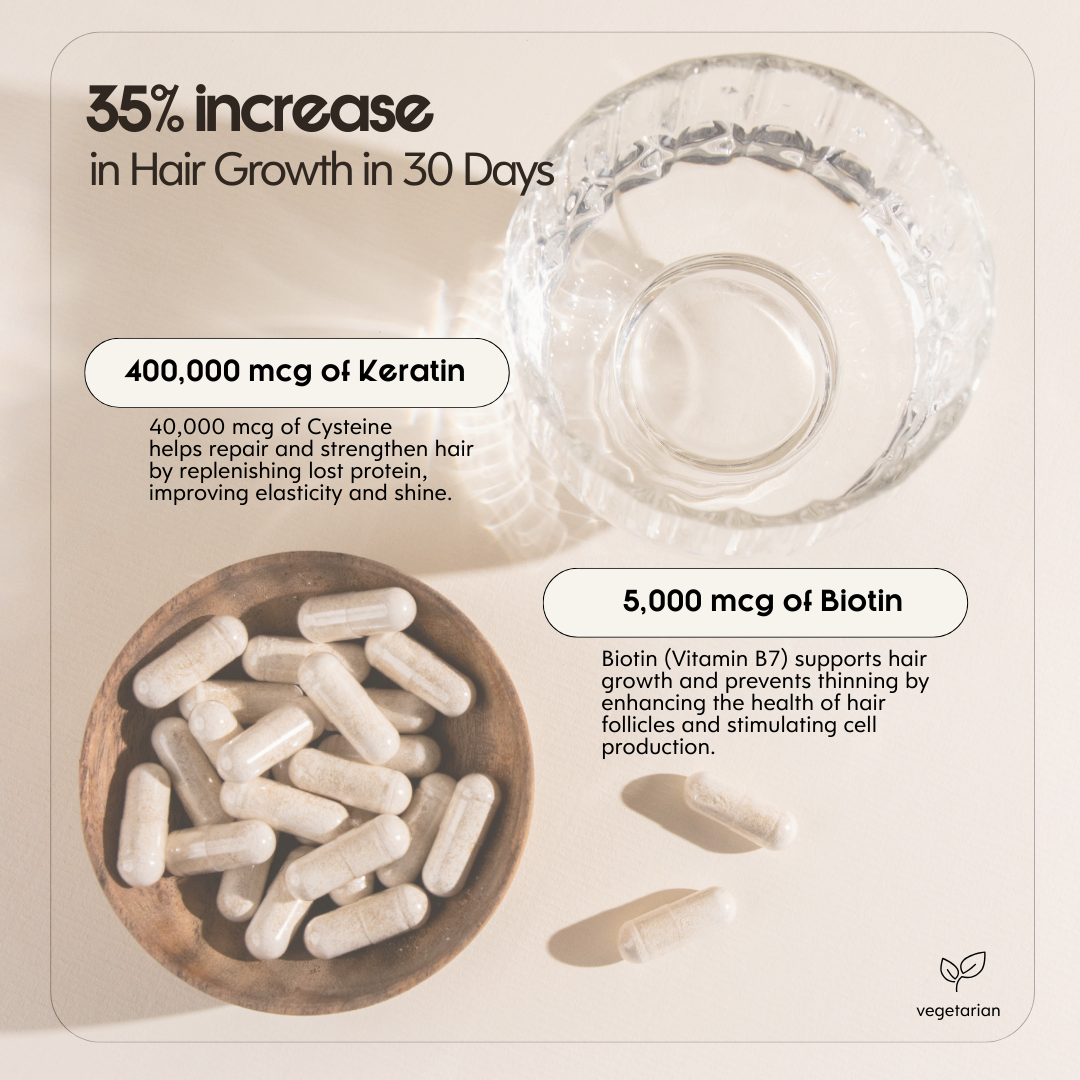 35% increase
in Hair Growth in 30 Days

400,000 mcg of Keratin

40,000 mcg of Cysteine helps repair and strengthen hair by replenishing lost protein, improving elasticity and shine.

5,000 mcg of Biotin

Biotin (Vitamin B7) supports hair growth and prevents thinning by enhancing the health of hair follicles and stimulating cell production.

vegetarian