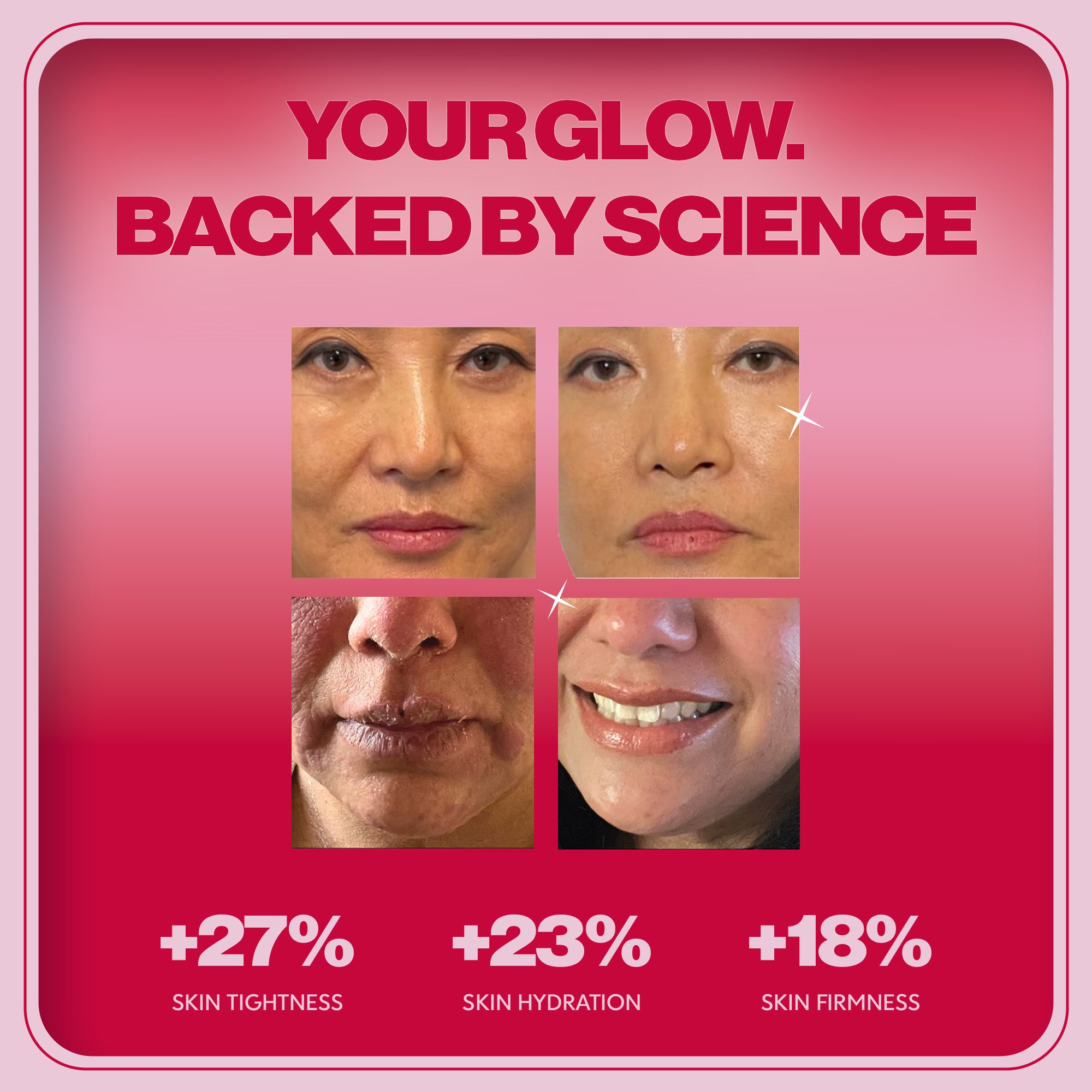 YOUR GLOW.
BACKED BY SCIENCE

+27%
SKIN TIGHTNESS

+23%
SKIN HYDRATION

+18%
SKIN FIRMNESS