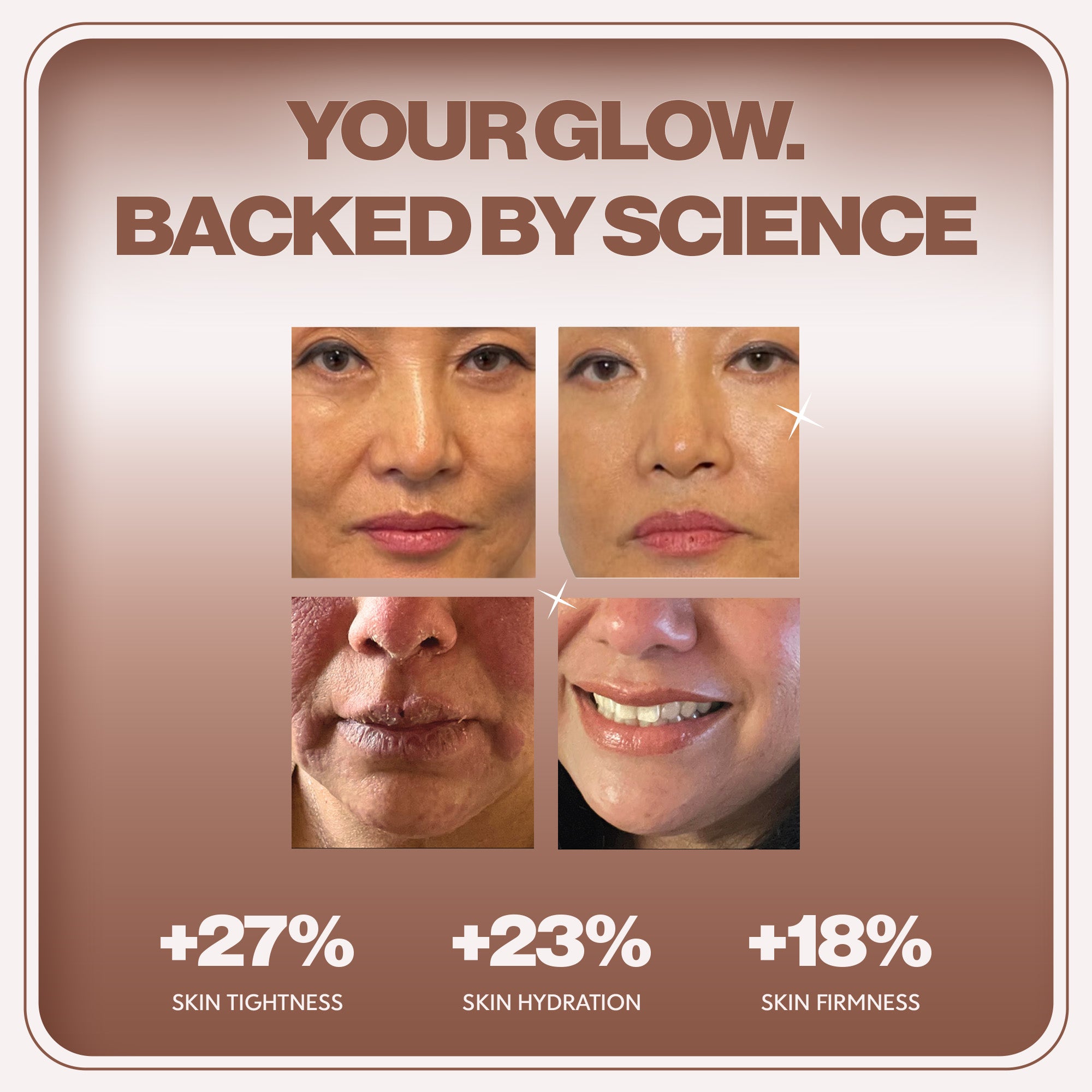 YOUR GLOW.
BACKED BY SCIENCE

+27%
SKIN TIGHTNESS

+23%
SKIN HYDRATION

+18%
SKIN FIRMNESS