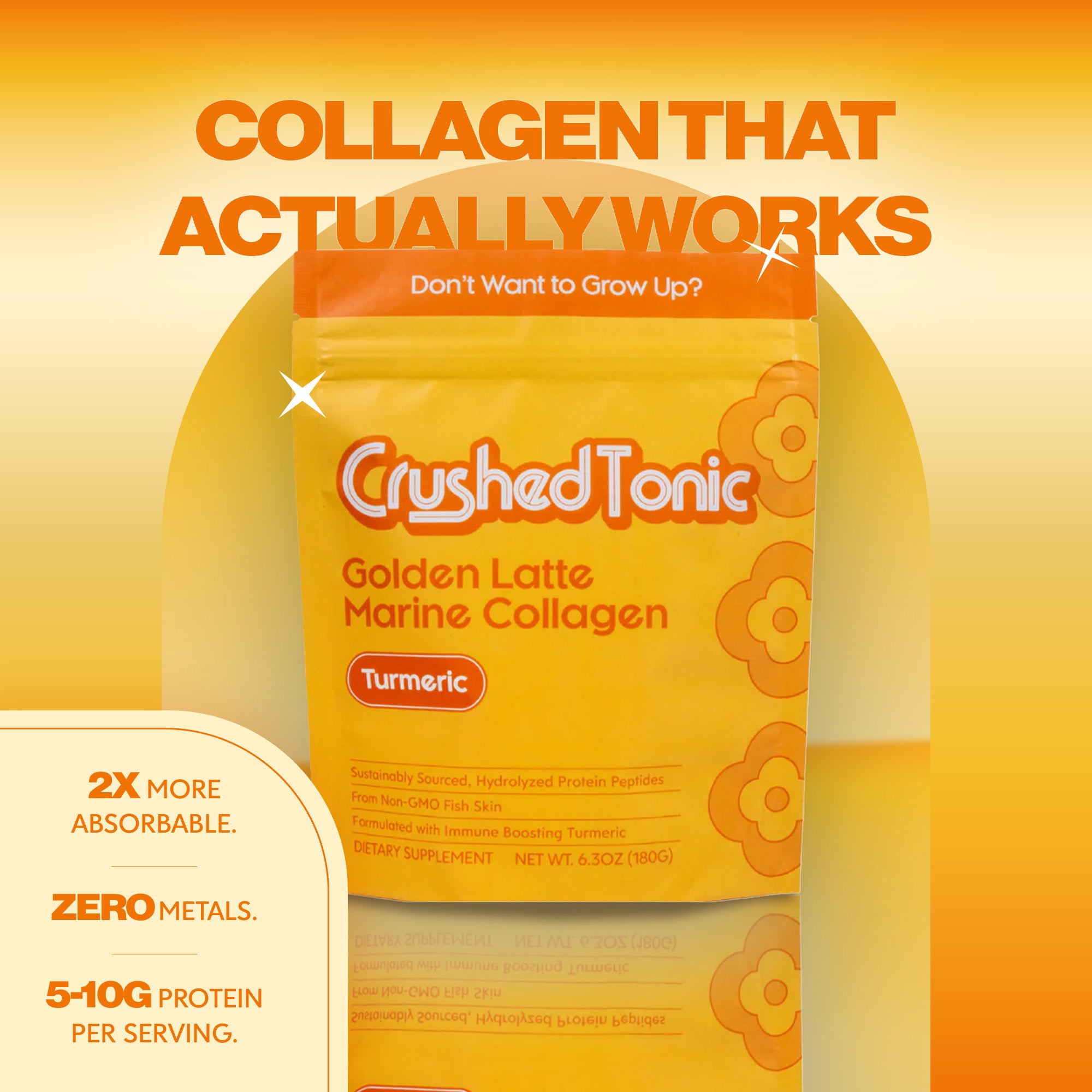 COLLAGEN THAT ACTUALLY WORKS

Don't Want to Grow Up?

Crushed Tonic

Golden Latte Marine Collagen

Turmeric

Sustainably Sourced, Hydrolyzed Protein Peptides
From Non-GMO Fish Skin
Formulated with Immune Boosting Turmeric
DIETARY SUPPLEMENT NET WT. 6.3OZ (180G)

2X MORE ABSORBABLE.

ZERO METALS.

5-10G PROTEIN PER SERVING.