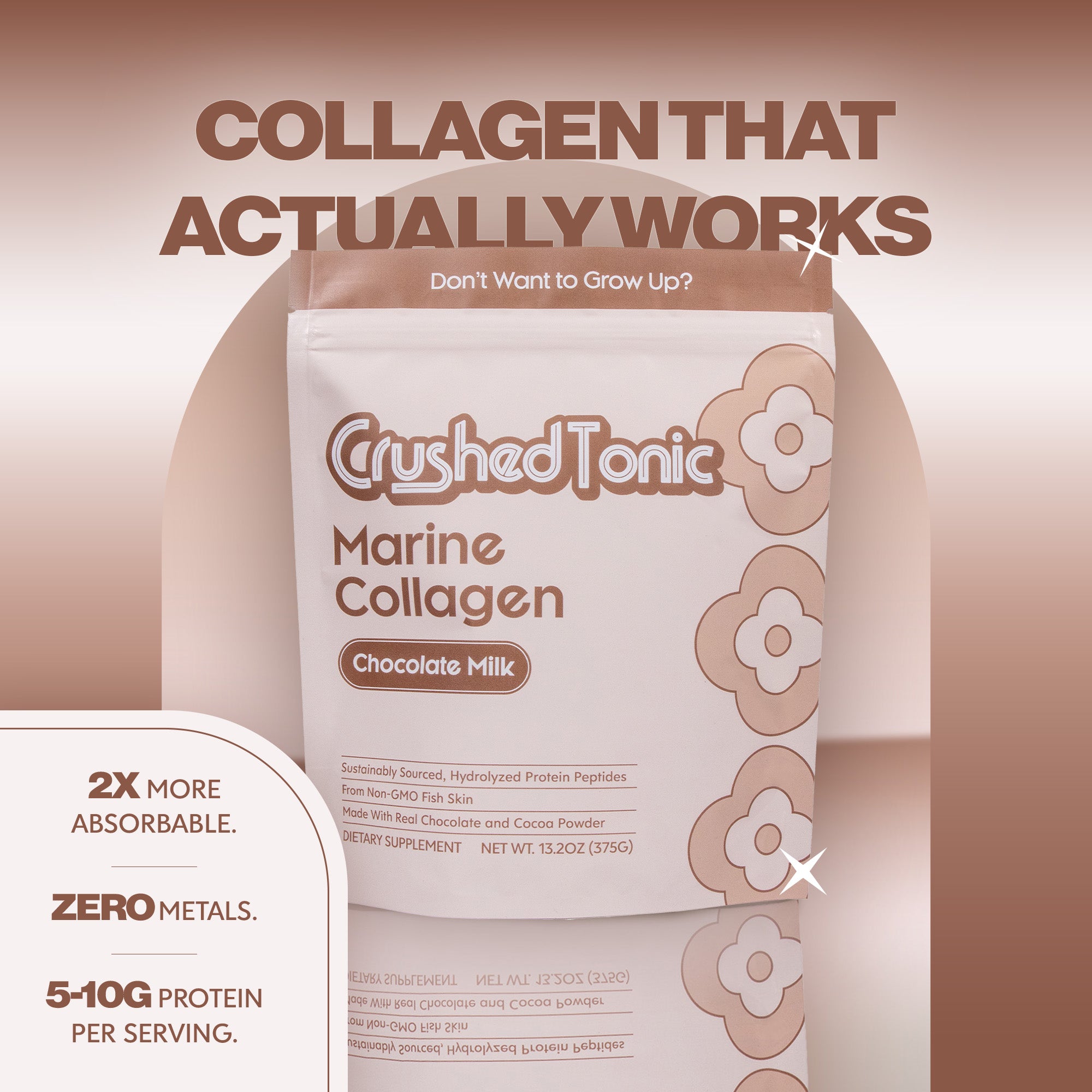 COLLAGEN THAT ACTUALLY WORKS

Don't Want to Grow Up?

Crushed Tonic

Marine Collagen

Chocolate Milk

Sustainably Sourced, Hydrolyzed Protein Peptides
From Non-GMO Fish Skin
Made With Real Chocolate and Cocoa Powder
DIETARY SUPPLEMENT NET WT. 13.2OZ (375G)

2X MORE ABSORBABLE.

ZERO METALS.

5-10G PROTEIN PER SERVING.