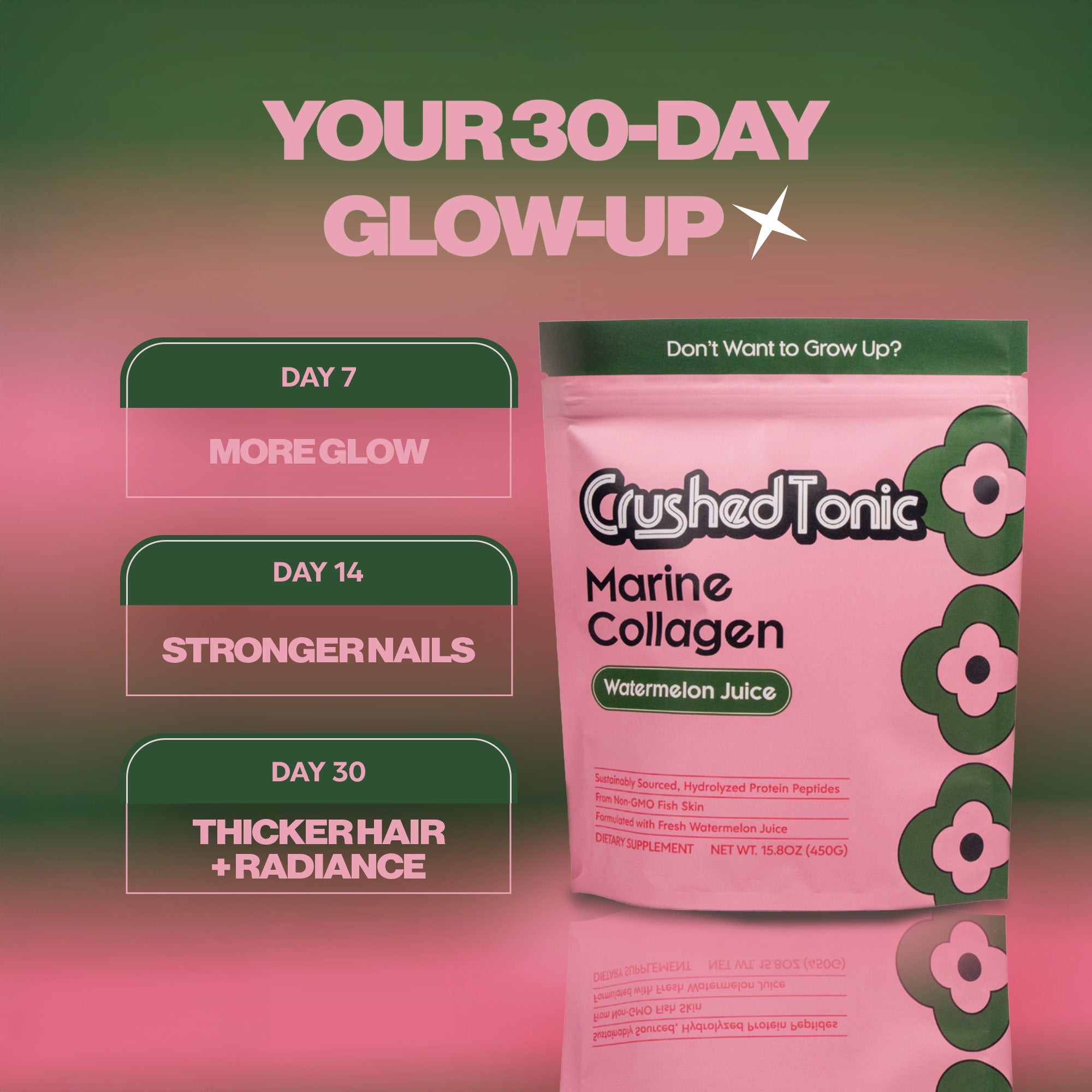 YOUR 30-DAY GLOW-UP

DAY 7

MORE GLOW

DAY 14

STRONGER NAILS

DAY 30

THICKER HAIR + RADIANCE

Don't Want to Grow Up?

Crushed Tonic

Marine Collagen

Watermelon Juice

Sustainably Sourced, Hydrolyzed Protein Peptides
From Non-GMO Fish Skin
Formulated with Fresh Watermelon Juice
DIETARY SUPPLEMENT NET WT. 15.8OZ (450G)