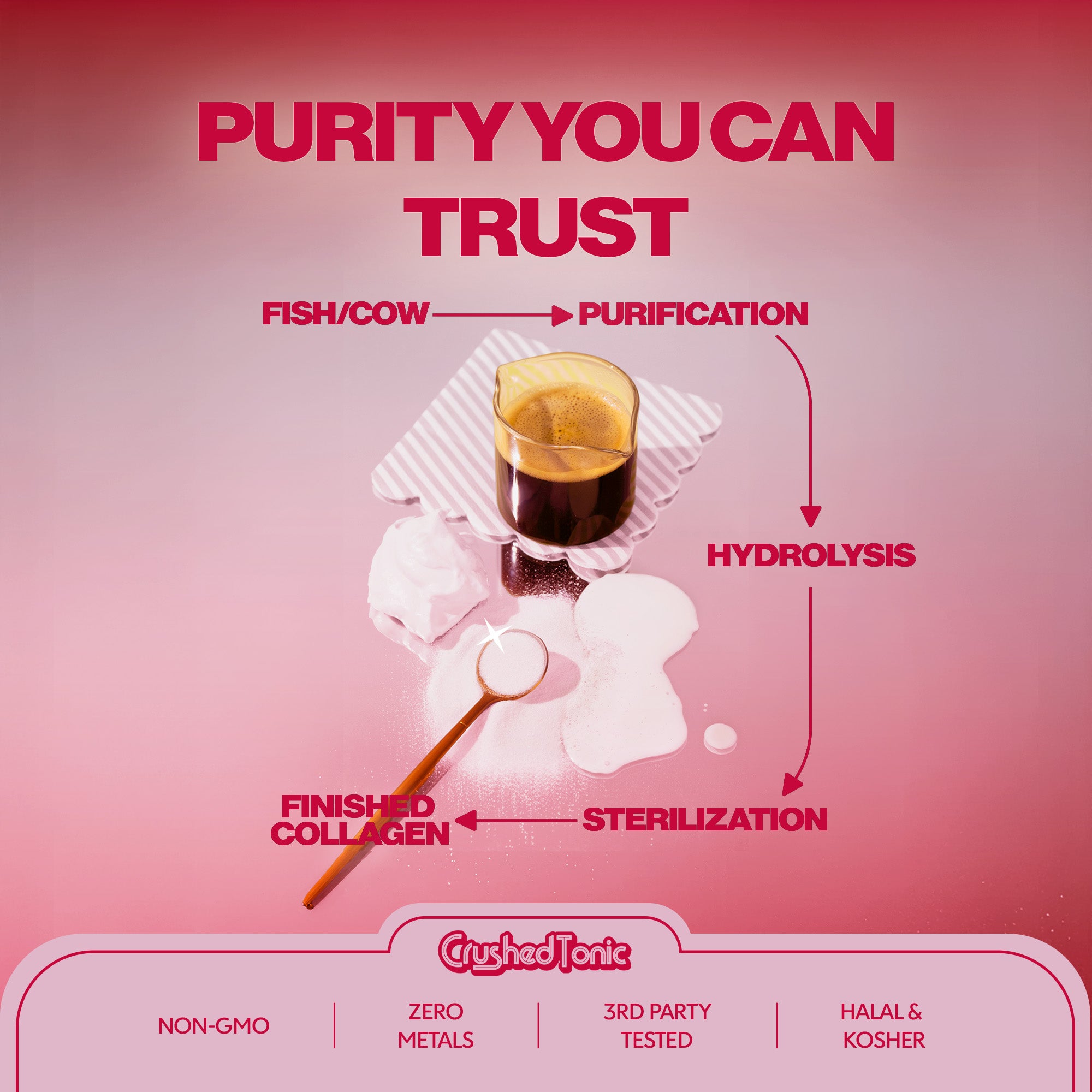 PURITY YOU CAN TRUST

FISH/COW

PURIFICATION

HYDROLYSIS

STERILIZATION

FINISHED COLLAGEN

Crushed Tonic

NON-GMO

ZERO METALS

3RD PARTY TESTED

HALAL & KOSHER