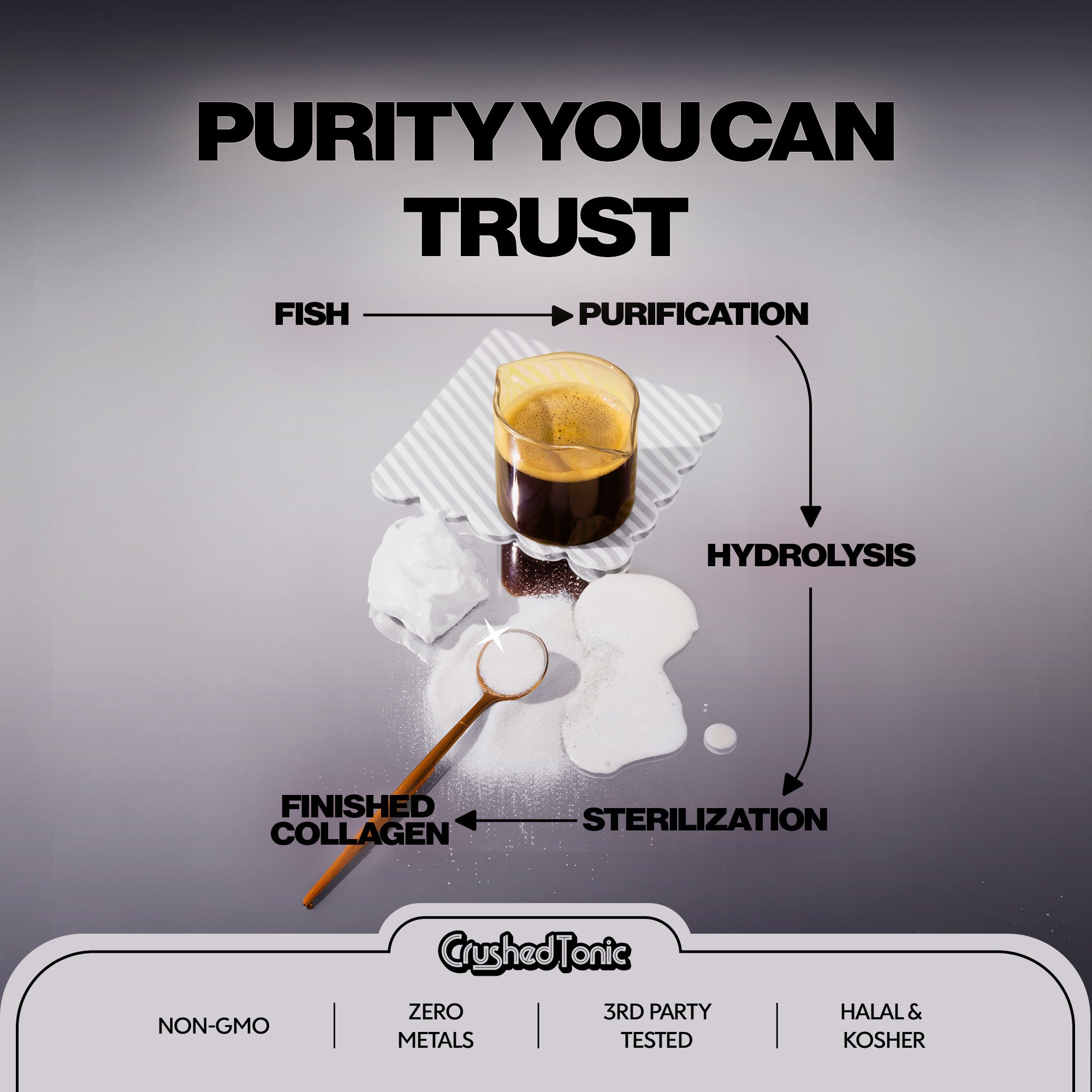 PURITY YOU CAN TRUST

FISH

PURIFICATION

HYDROLYSIS

STERILIZATION

FINISHED COLLAGEN

CrushedTonic

NON-GMO

ZERO METALS

3RD PARTY TESTED

HALAL & KOSHER