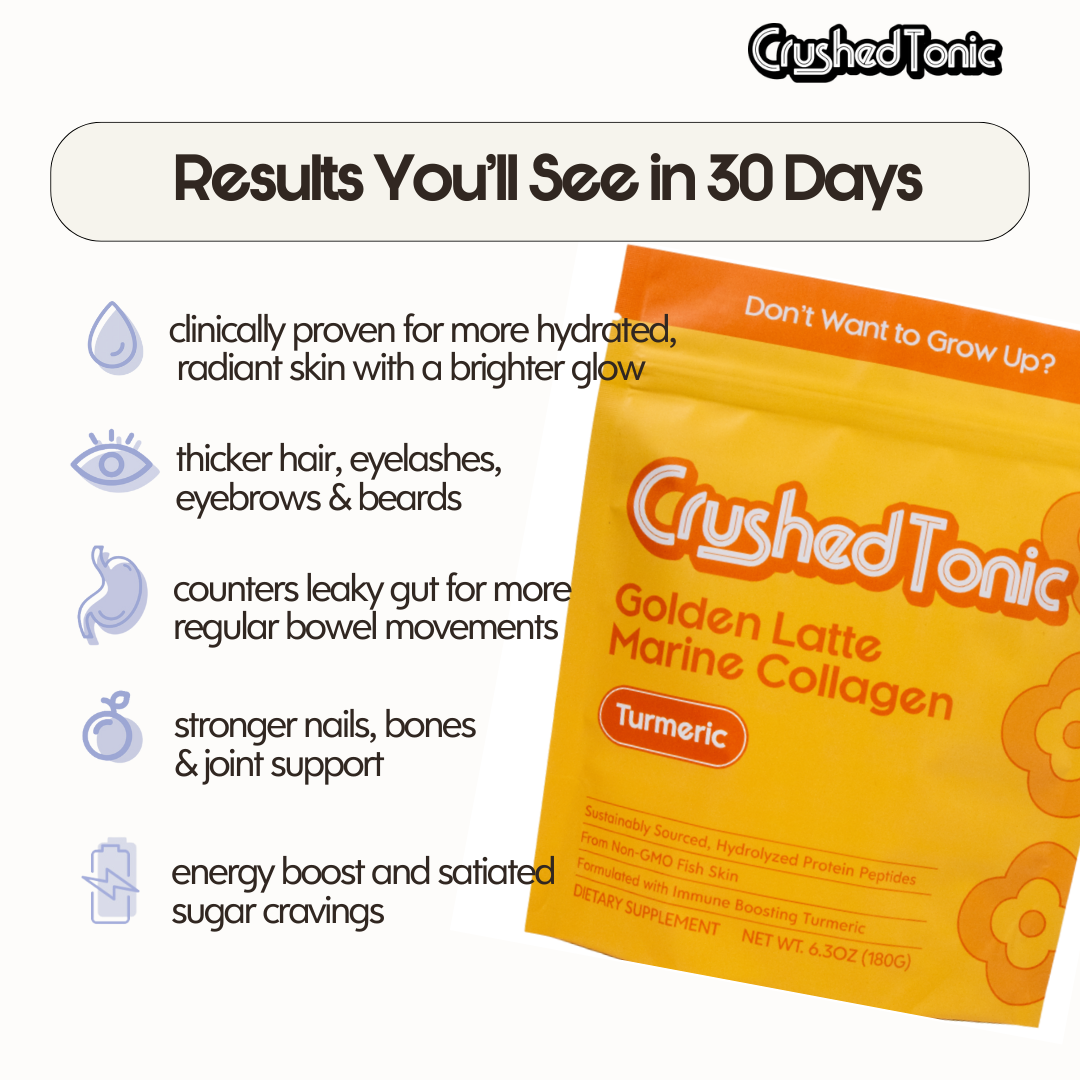 Crushed Tonic

Results You'll See in 30 Days

clinically proven for more hydrated, radiant skin with a brighter glow

thicker hair, eyelashes, eyebrows & beards

counters leaky gut for more regular bowel movements

stronger nails, bones & joint support

energy boost and satiated sugar cravings

Don't Want to Grow Up?

Crushed Tonic

Golden Latte Marine Collagen

Turmeric

Sustainably Sourced, Hydrolyzed Protein Peptides From Non-GMO Fish Skin

Formulated with Immune Boosting Turmeric

DIETARY SUPPLEMENT NET WT. 6.3OZ (180G)