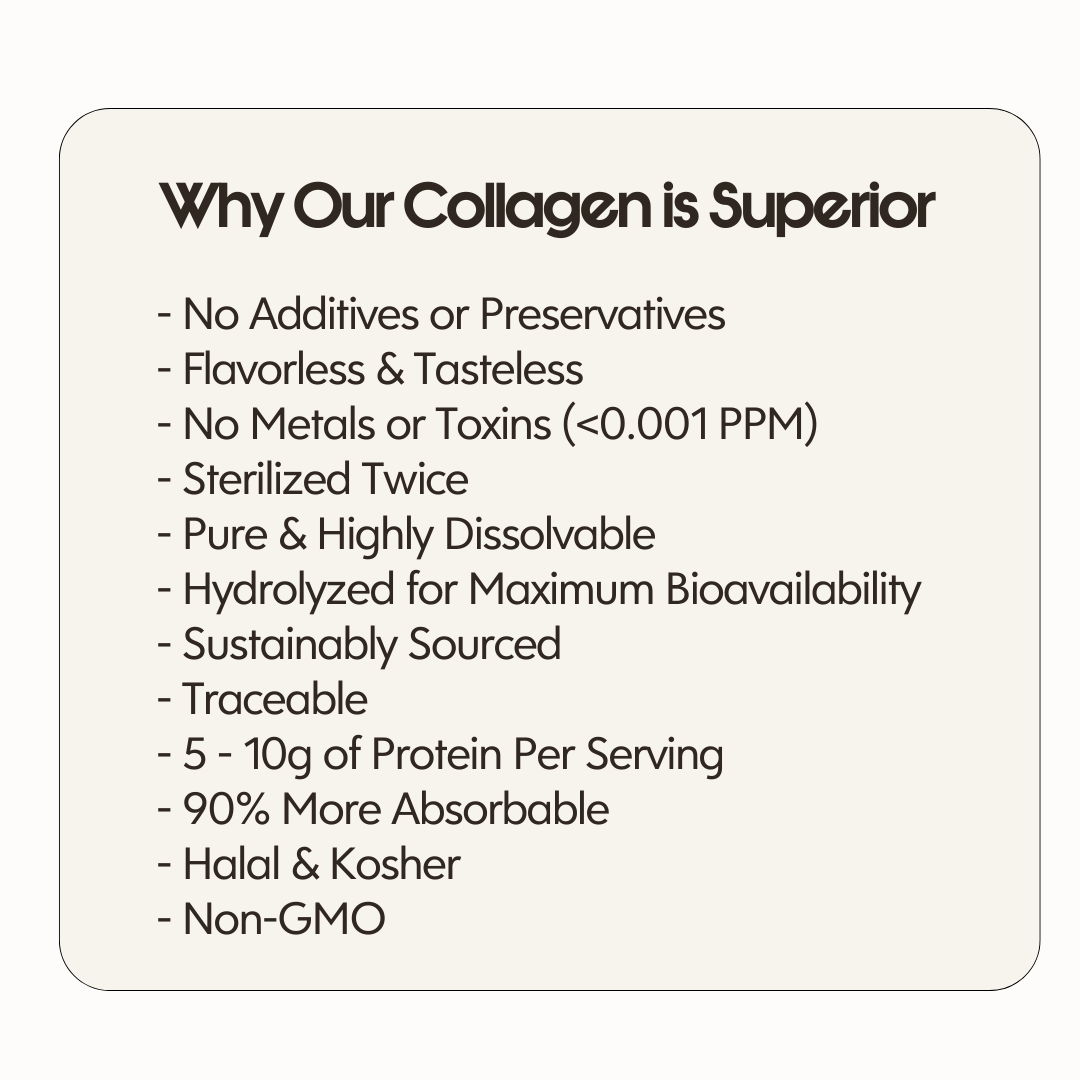 Why Our Collagen is Superior

- No Additives or Preservatives
- Flavorless & Tasteless
- No Metals or Toxins (<0.001 PPM)
- Sterilized Twice
- Pure & Highly Dissolvable
- Hydrolyzed for Maximum Bioavailability
- Sustainably Sourced
- Traceable
- 5 - 10g of Protein Per Serving
- 90% More Absorbable
- Halal & Kosher
- Non-GMO