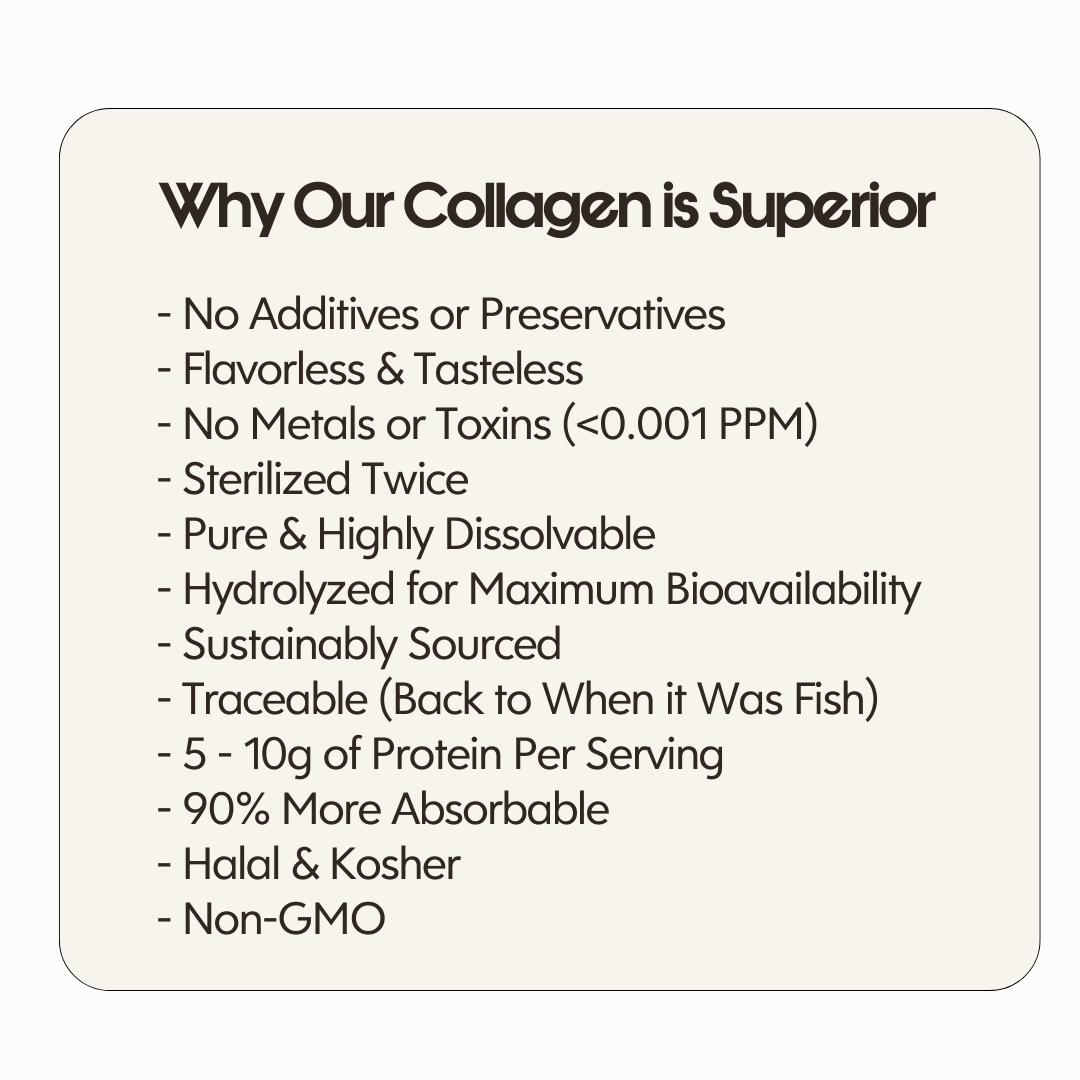 Why Our Collagen is Superior

- No Additives or Preservatives
- Flavorless & Tasteless
- No Metals or Toxins (<0.001 PPM)
- Sterilized Twice
- Pure & Highly Dissolvable
- Hydrolyzed for Maximum Bioavailability
- Sustainably Sourced
- Traceable (Back to When it Was Fish)
- 5 - 10g of Protein Per Serving
- 90% More Absorbable
- Halal & Kosher
- Non-GMO