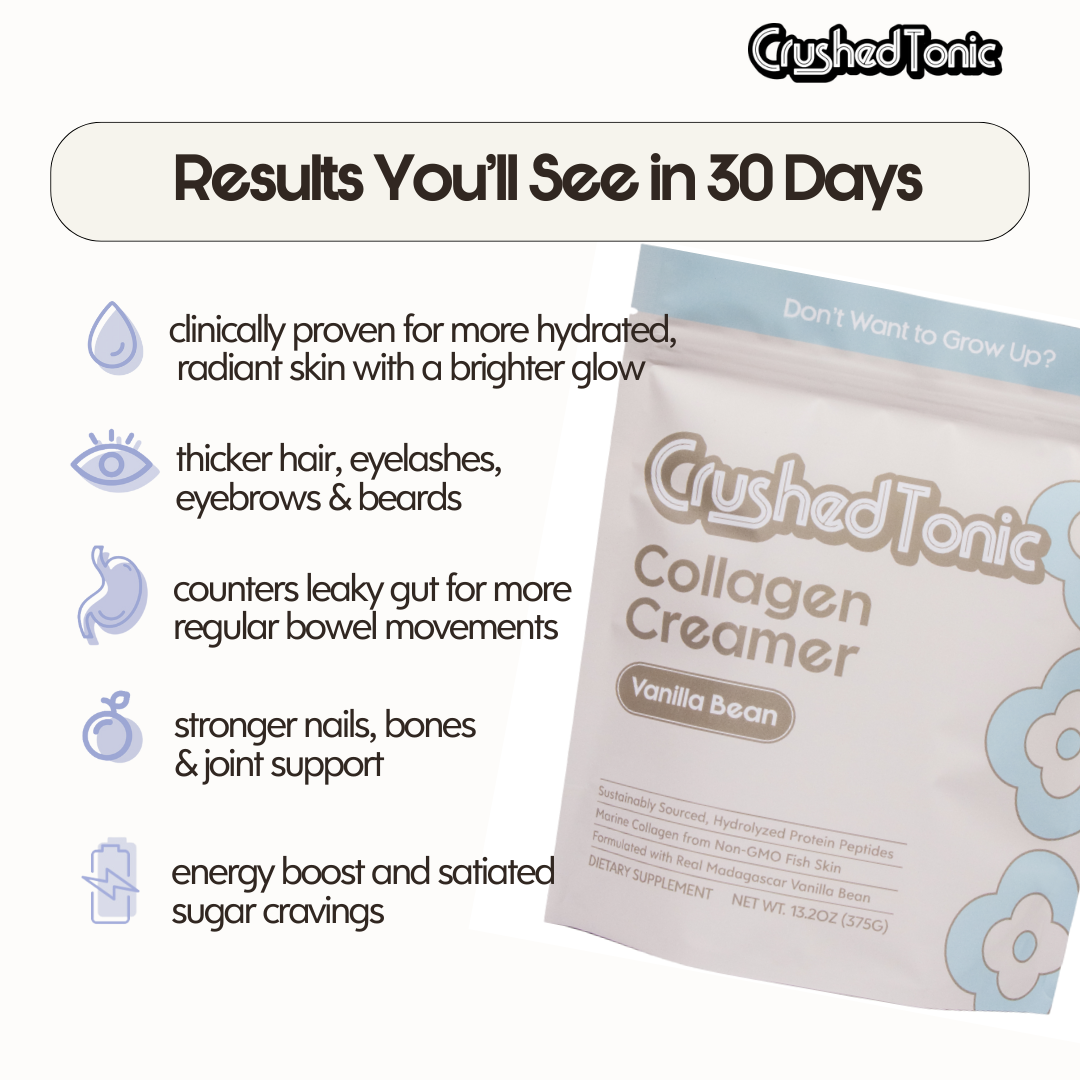 Crushed Tonic

Results You'll See in 30 Days

clinically proven for more hydrated, radiant skin with a brighter glow

thicker hair, eyelashes, eyebrows & beards

counters leaky gut for more regular bowel movements

stronger nails, bones & joint support

energy boost and satiated sugar cravings

Don't Want to Grow Up?

Crushed Tonic

Collagen Creamer

Vanilla Bean

Sustainably Sourced, Hydrolyzed Protein Peptides
Marine Collagen from Non-GMO Fish Skin
Formulated with Real Madagascar Vanilla Bean
DIETARY SUPPLEMENT NET WT. 13.2OZ (375G)