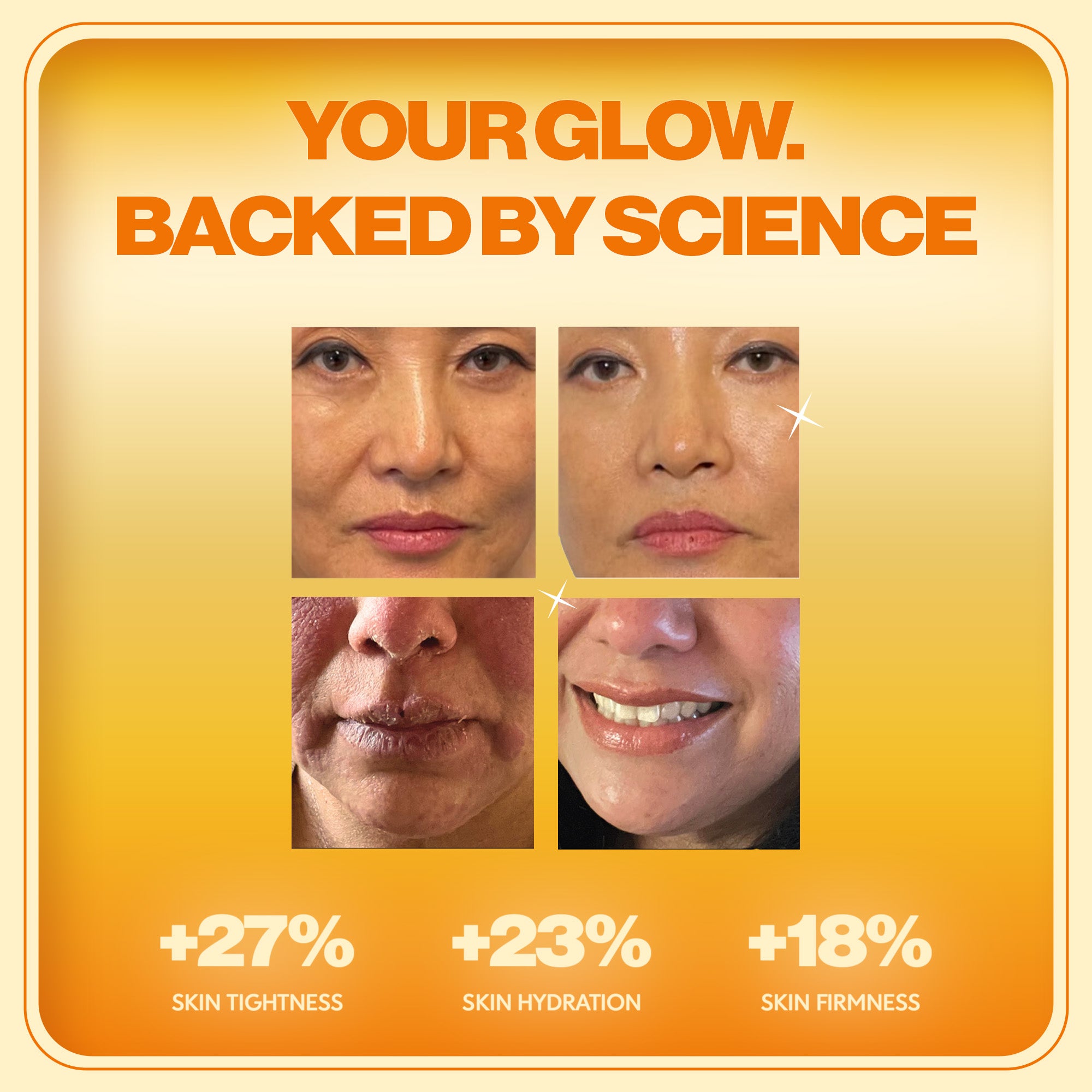 YOUR GLOW.
BACKED BY SCIENCE

+27%
SKIN TIGHTNESS

+23%
SKIN HYDRATION

+18%
SKIN FIRMNESS