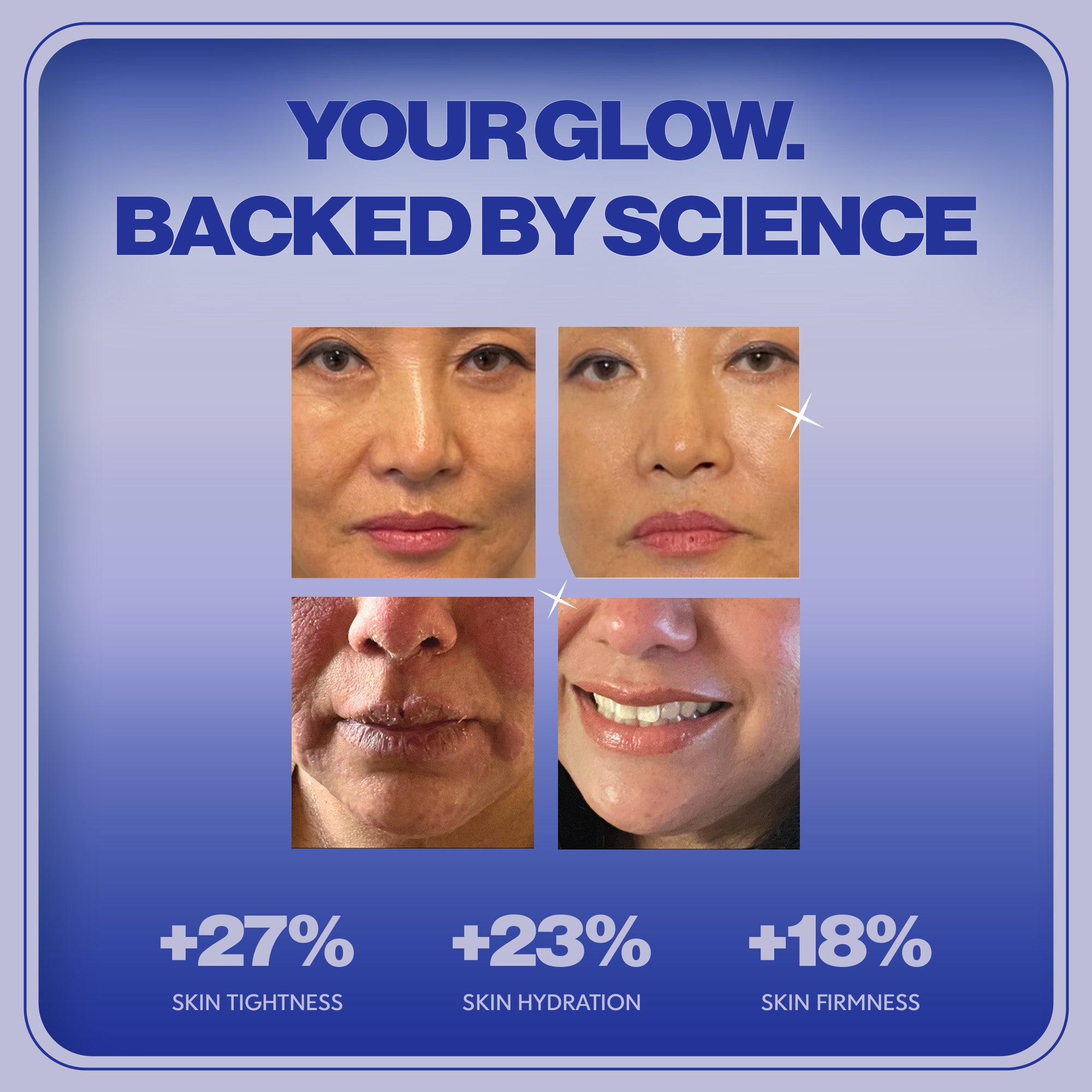 YOUR GLOW.
BACKED BY SCIENCE

+27%
SKIN TIGHTNESS

+23%
SKIN HYDRATION

+18%
SKIN FIRMNESS